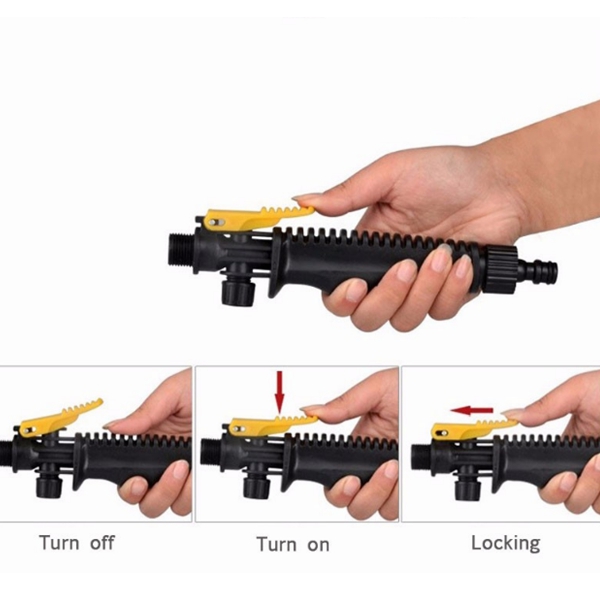 Turn off

Turn on

Locking